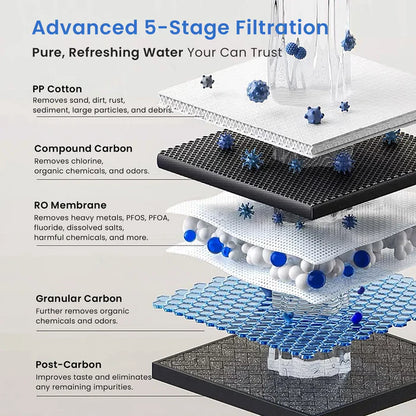 Advanced 5-Stage Filtration

Pure, Refreshing Water Your Can Trust

PP Cotton
Removes sand, dirt, rust, sediment, large particles, and debris.

Compound Carbon
Removes chlorine, organic chemicals, and odors.

RO Membrane
Removes heavy metals, PFOS, PFOA, fluoride, dissolved salts, harmful chemicals, and more.

Granular Carbon
Further removes organic chemicals and odors.

Post-Carbon
Improves taste and eliminates any remaining impurities.