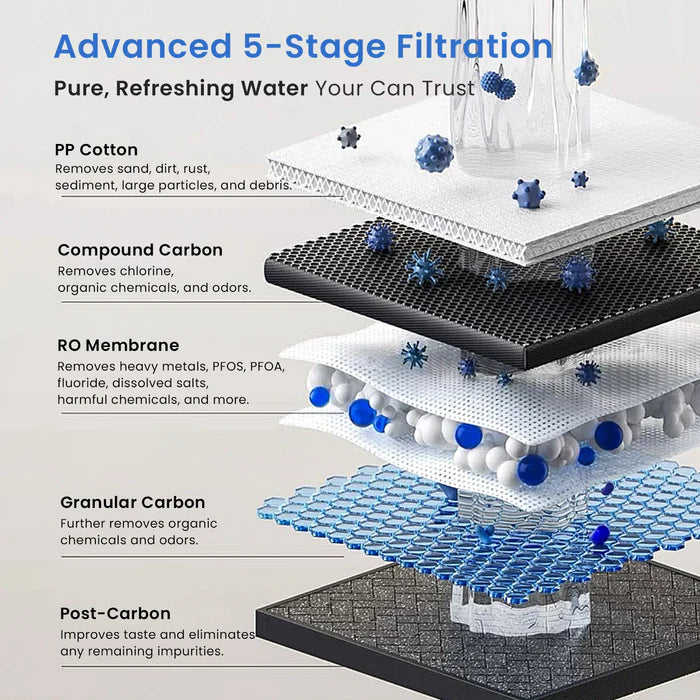 Advanced 5-Stage Filtration

Pure, Refreshing Water Your Can Trust

PP Cotton
Removes sand, dirt, rust, sediment, large particles, and debris.

Compound Carbon
Removes chlorine, organic chemicals, and odors.

RO Membrane
Removes heavy metals, PFOS, PFOA, fluoride, dissolved salts, harmful chemicals, and more.

Granular Carbon
Further removes organic chemicals and odors.

Post-Carbon
Improves taste and eliminates any remaining impurities.